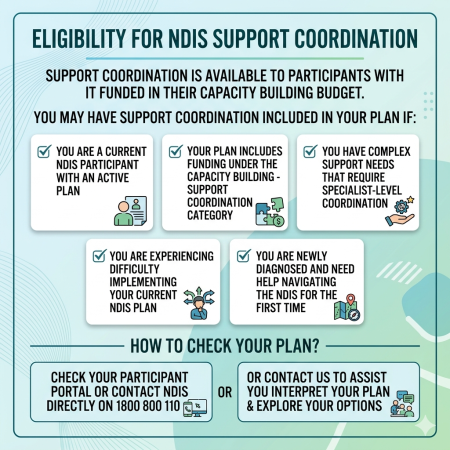 ELIGIBILITY FOR NDIS SUPPORT COORDINATION

SUPPORT COORDINATION IS AVAILABLE TO PARTICIPANTS WITH IT FUNDED IN THEIR CAPACITY BUILDING BUDGET.

YOU MAY HAVE SUPPORT COORDINATION INCLUDED IN YOUR PLAN IF:

YOU ARE A CURRENT NDIS PARTICIPANT WITH AN ACTIVE PLAN

YOUR PLAN INCLUDES FUNDING UNDER THE CAPACITY BUILDING - SUPPORT COORDINATION CATEGORY

YOU HAVE COMPLEX SUPPORT NEEDS THAT REQUIRE SPECIALIST-LEVEL COORDINATION

YOU ARE EXPERIENCING DIFFICULTY IMPLEMENTING YOUR CURRENT NDIS PLAN

YOU ARE NEWLY DIAGNOSED AND NEED HELP NAVIGATING THE NDIS FOR THE FIRST TIME

HOW TO CHECK YOUR PLAN?

CHECK YOUR PARTICIPANT PORTAL OR CONTACT NDIS DIRECTLY ON 1800 800 110

OR

OR CONTACT US TO ASSIST YOU INTERPRET YOUR PLAN & EXPLORE YOUR OPTIONS